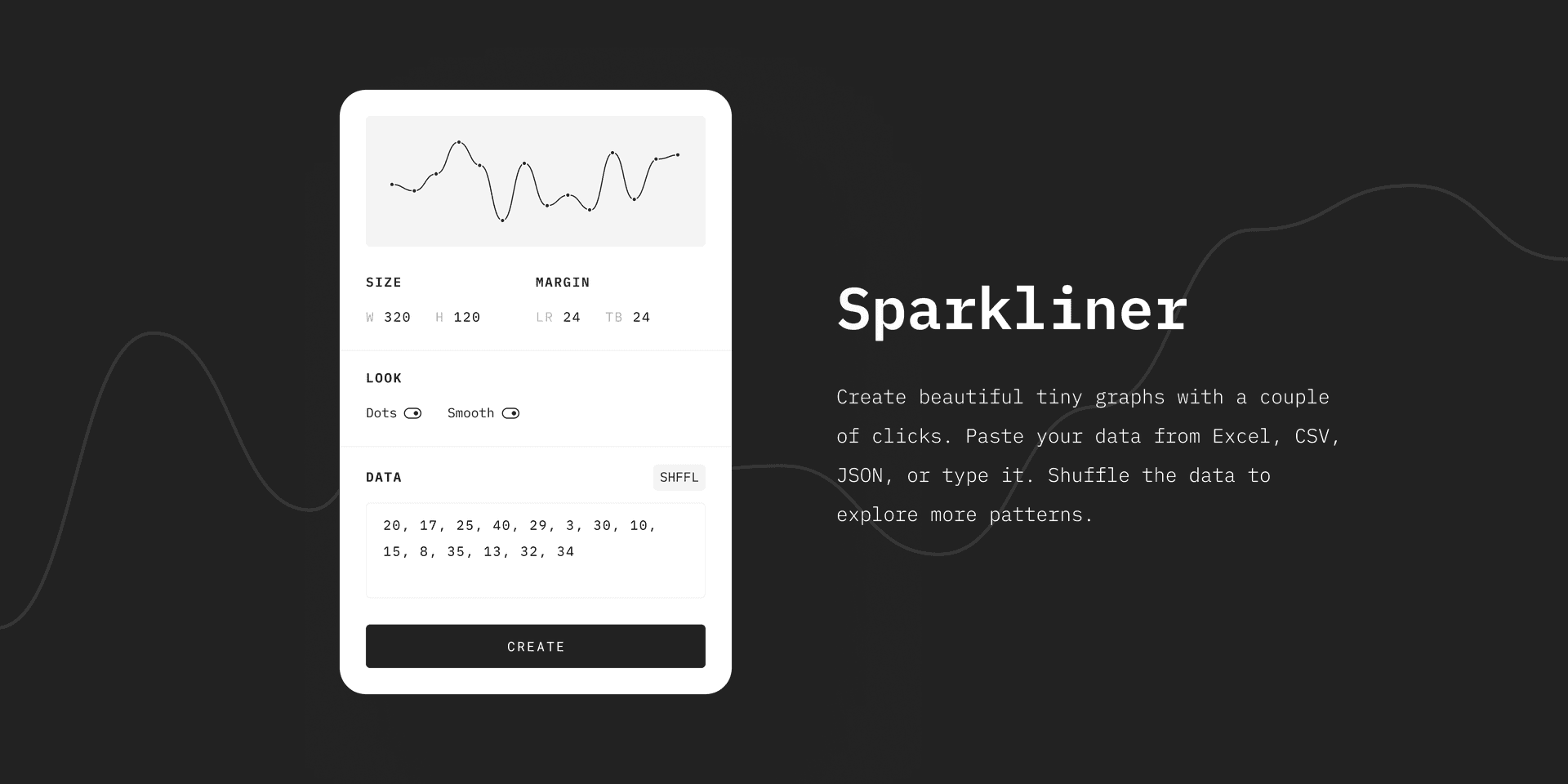 SIZE

W 320 H 120

MARGIN

LR 24 TB 24

LOOK

Dots Smooth

DATA

SHFFL

20, 17, 25, 40, 29, 3, 30, 10, 15, 8, 35, 13, 32, 34

CREATE

Sparkliner

Create beautiful tiny graphs with a couple of clicks. Paste your data from Excel, CSV, JSON, or type it. Shuffle the data to explore more patterns.